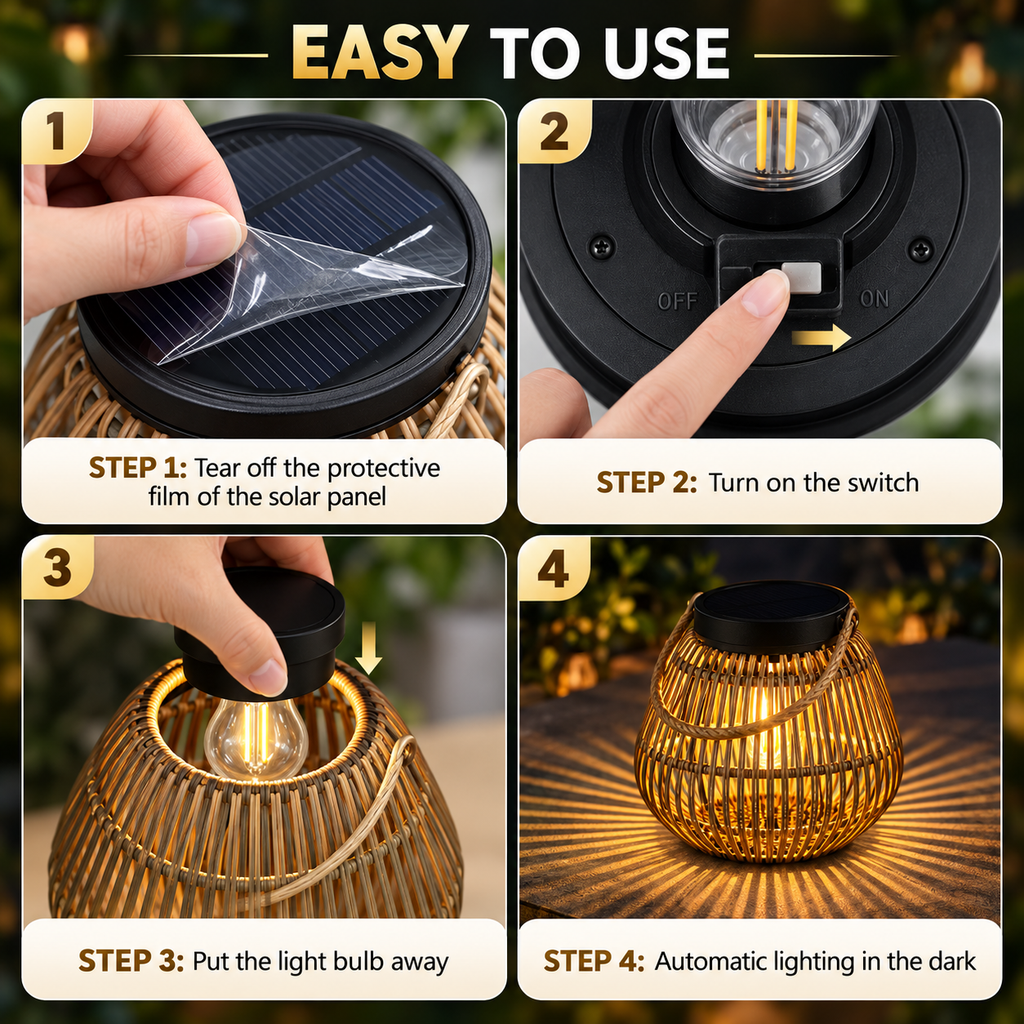 EASY TO USE

1

STEP 1: Tear off the protective film of the solar panel

2

OFF ON

STEP 2: Turn on the switch

3

STEP 3: Put the light bulb away

4

STEP 4: Automatic lighting in the dark